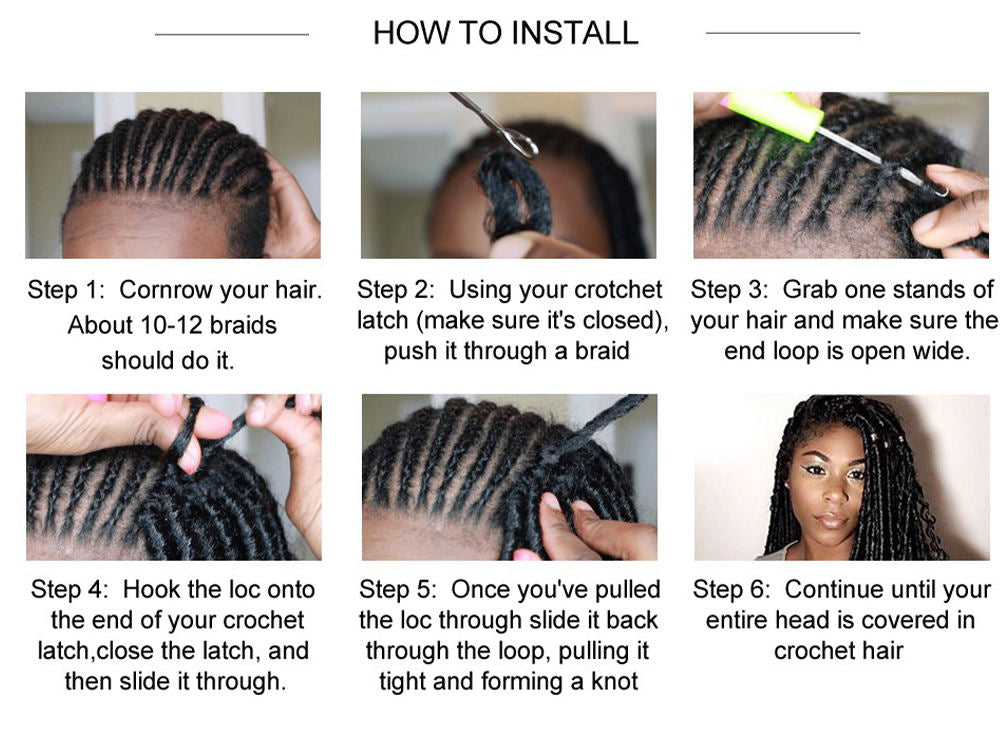 HOW TO INSTALL

Step 1: Cornrow your hair. About 10-12 braids should do it.

Step 2: Using your crotchet latch (make sure it's closed), push it through a braid

Step 3: Grab one stands of your hair and make sure the end loop is open wide.

Step 4: Hook the loc onto the end of your crochet latch,close the latch, and then slide it through.

Step 5: Once you've pulled the loc through slide it back through the loop, pulling it tight and forming a knot

Step 6: Continue until your entire head is covered in crochet hair